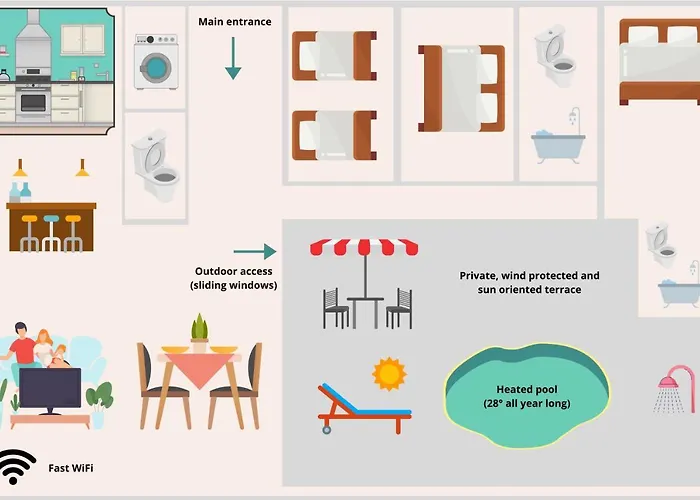 Main entrance

Outdoor access
(sliding windows)

Private, wind protected and
sun oriented terrace

Heated pool
(28° all year long)

Fast WiFi