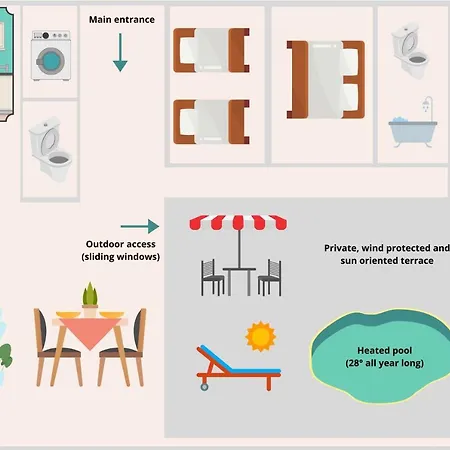 Main entrance

Outdoor access
(sliding windows)

Private, wind protected and
sun oriented terrace

Heated pool
(28° all year long)